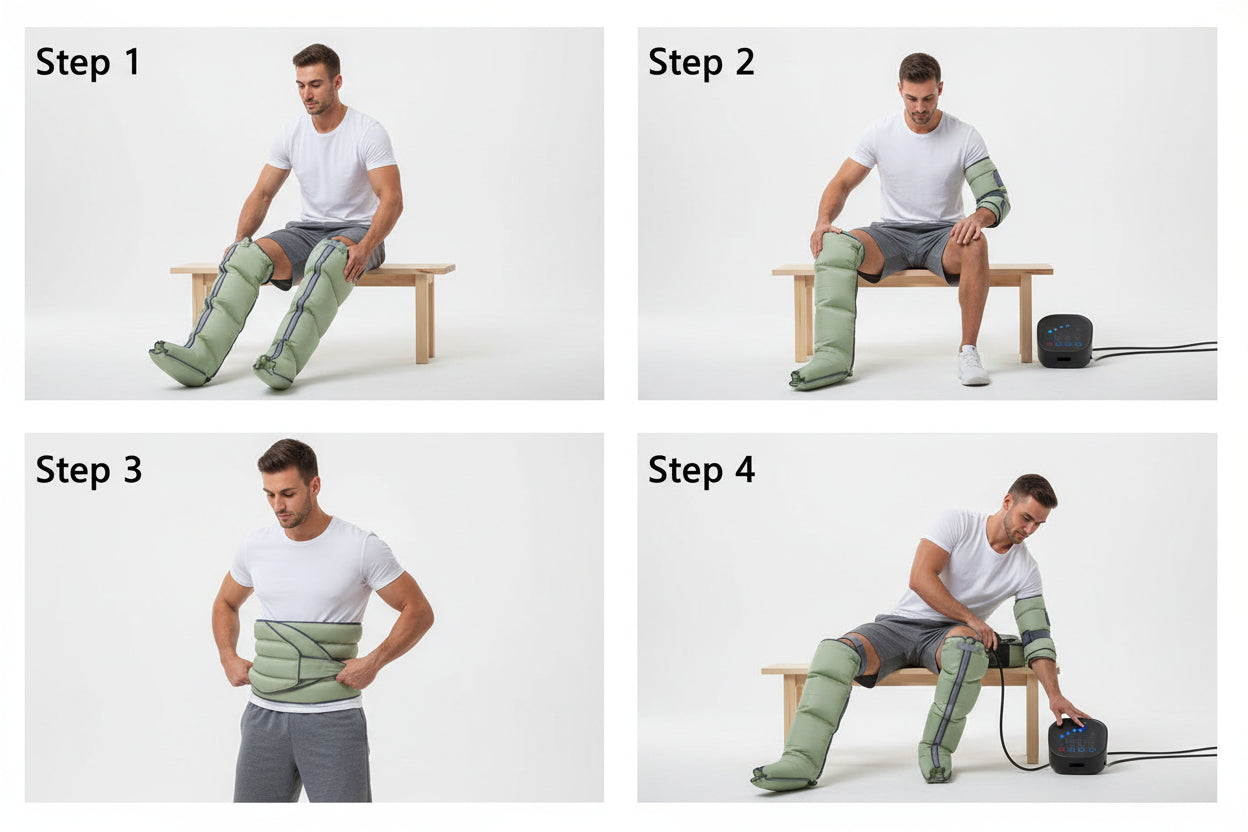 Step 1

Step 2

Step 3

Step 4